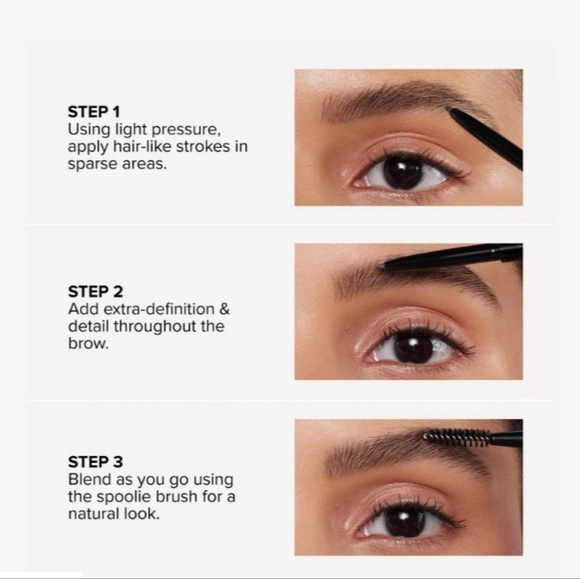 STEP 1
Using light pressure, apply hair-like strokes in sparse areas.

STEP 2
Add extra-definition & detail throughout the brow.

STEP 3
Blend as you go using the spoolie brush for a natural look.